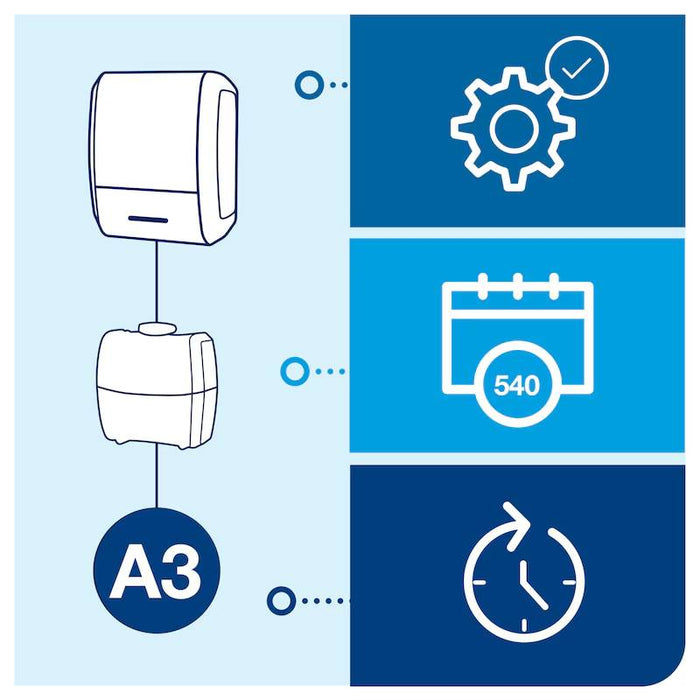 540

A3