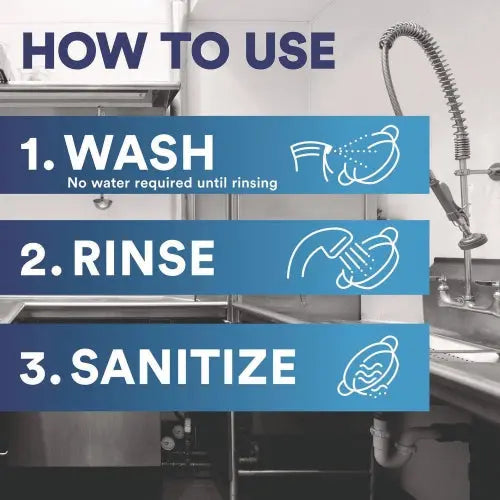 HOW TO USE

1. WASH
No water required until rinsing

2. RINSE

3. SANITIZE